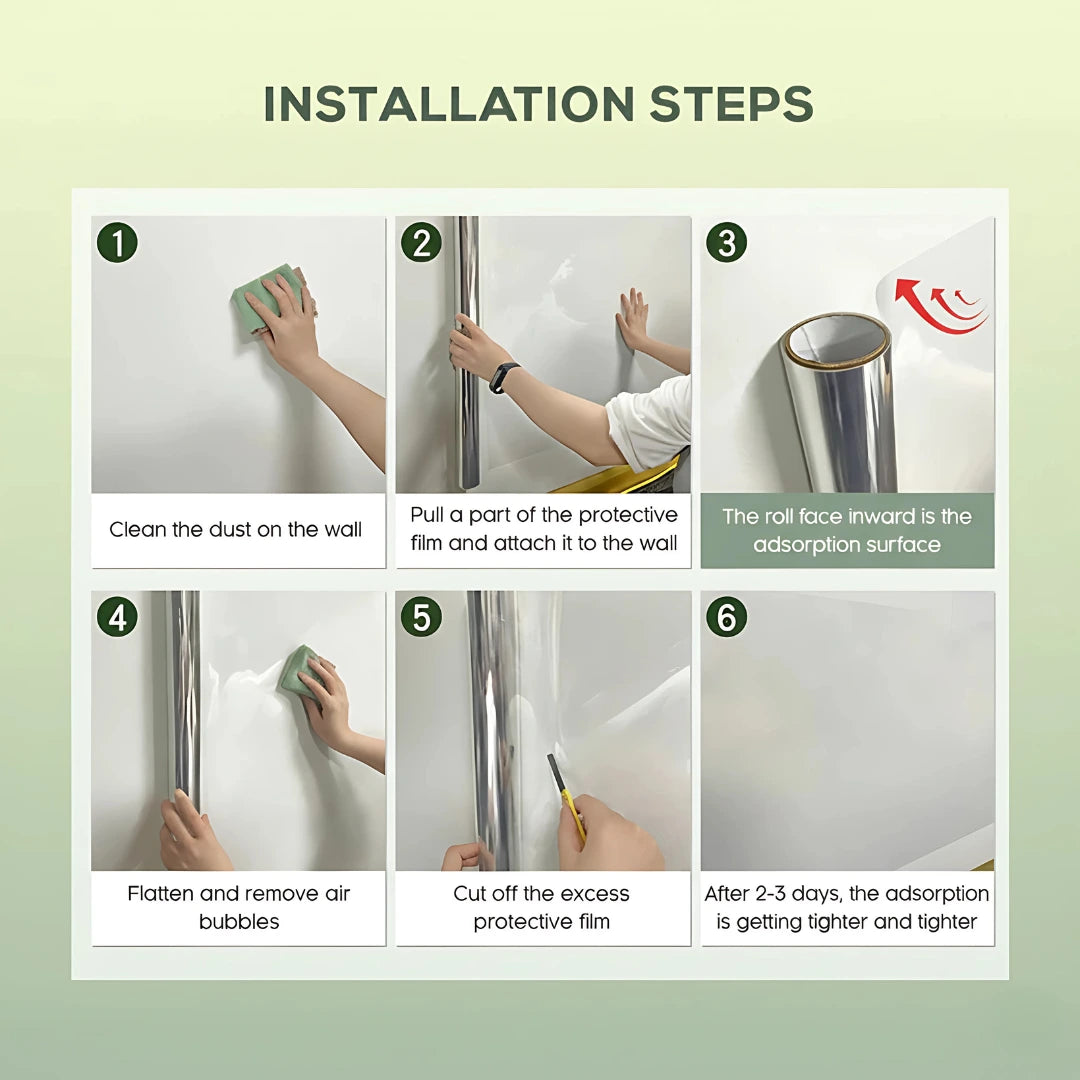 INSTALLATION STEPS

1

Clean the dust on the wall

2

Pull a part of the protective film and attach it to the wall

3

The roll face inward is the adsorption surface

4

Flatten and remove air bubbles

5

Cut off the excess protective film

6

After 2-3 days, the adsorption is getting tighter and tighter