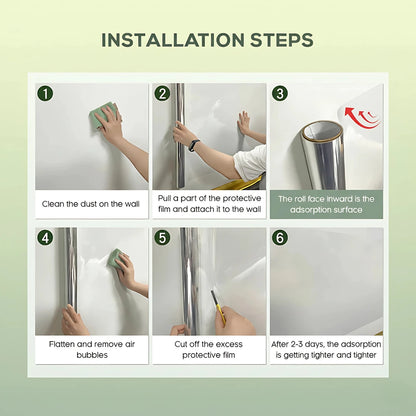 INSTALLATION STEPS

1
Clean the dust on the wall

2
Pull a part of the protective film and attach it to the wall

3
The roll face inward is the adsorption surface

4
Flatten and remove air bubbles

5
Cut off the excess protective film

6
After 2-3 days, the adsorption is getting tighter and tighter